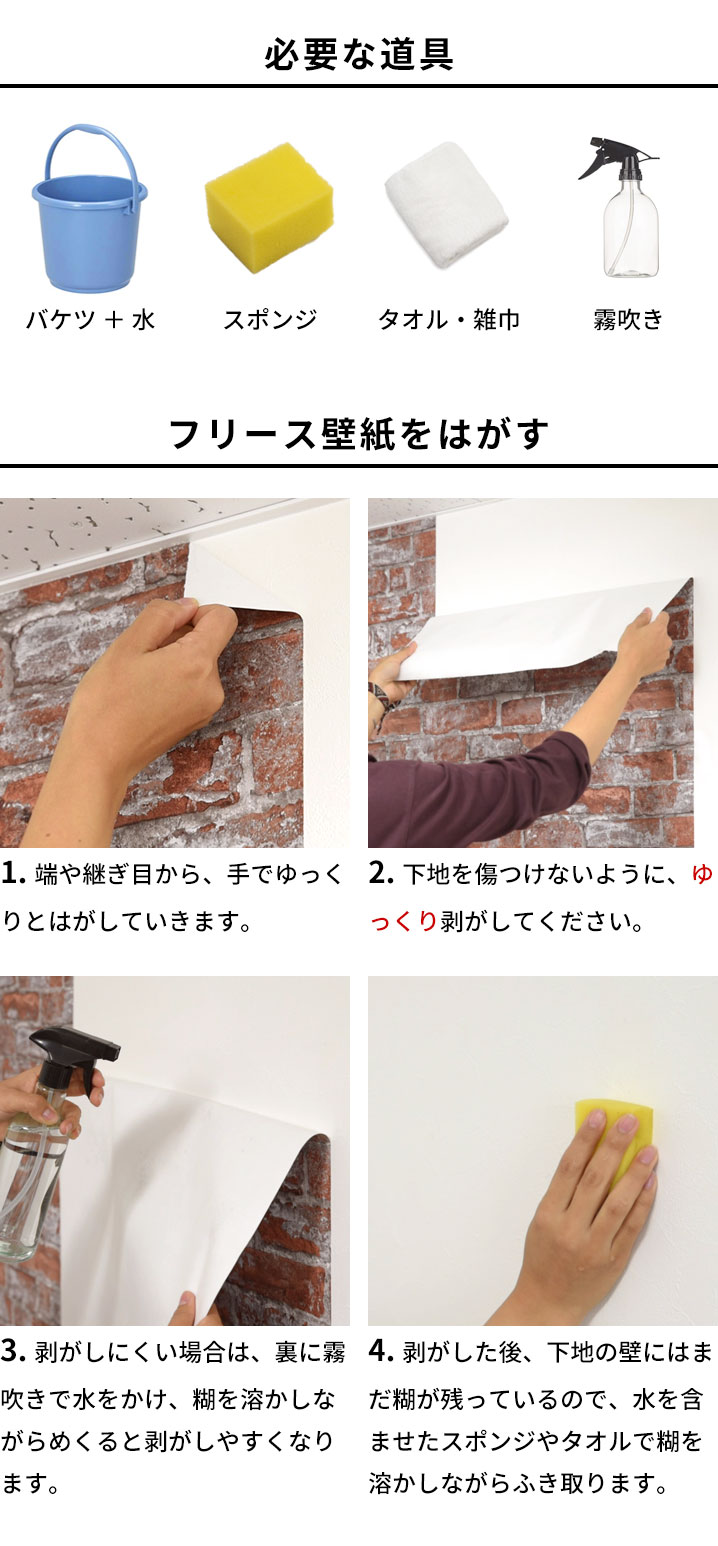 必要な道具

バケツ + 水

スポンジ

タオル・雑巾

霧吹き

フリース壁紙をはがす

1. 端や継ぎ目から、手でゆっくりとはがしていきます。

2. 下地を傷つけないように、ゆっくり剥がしてください。

3. 剥がしにくい場合は、裏に霧吹きで水をかけ、糊を溶かしながらめくると剥がしやすくなります。

4. 剥がした後、下地の壁にはまだ糊が残っているので、水を含ませたスポンジやタオルで糊を溶かしながらふき取ります。