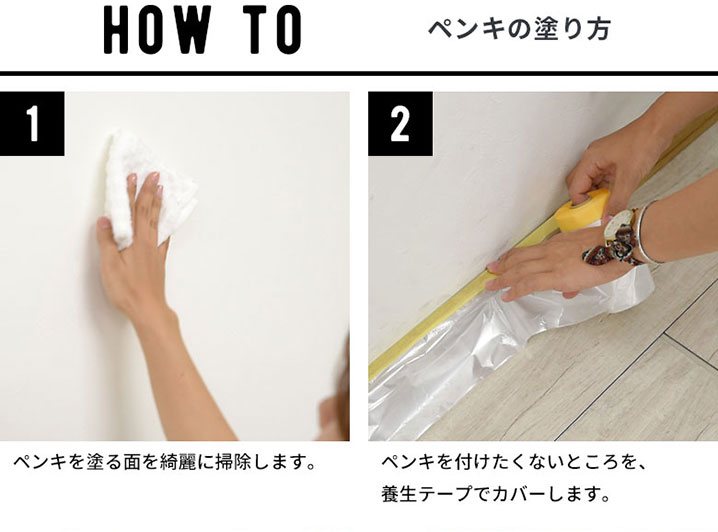 HOW TO

ペンキの塗り方

1

ペンキを塗る面を綺麗に掃除します。

2

ペンキを付けたくないところを、養生テープでカバーします。