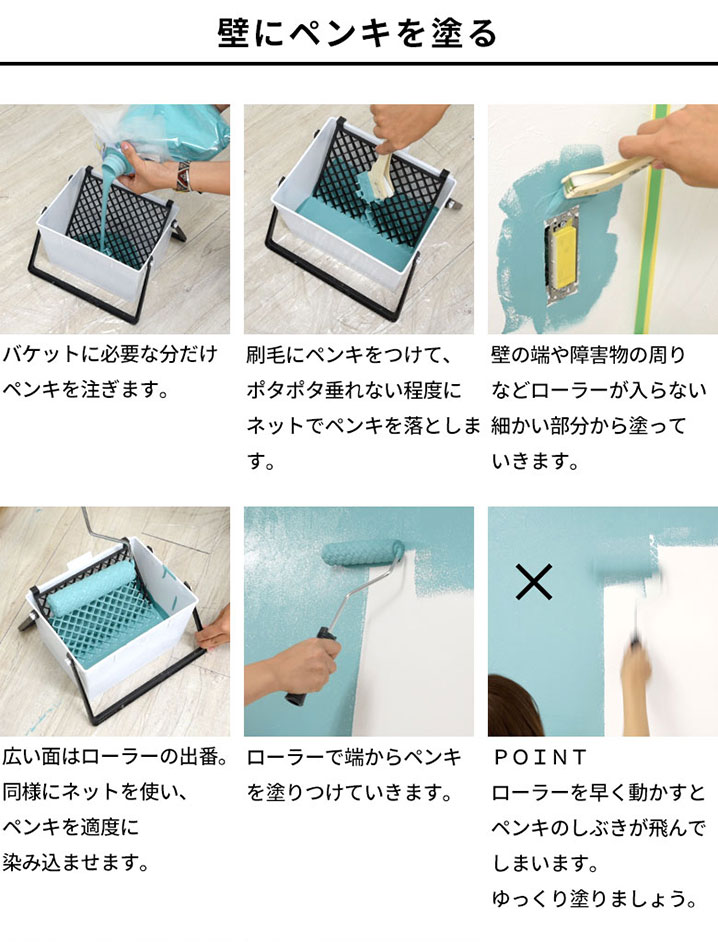 壁にペンキを塗る

バケットに必要な分だけペンキを注ぎます。

刷毛にペンキをつけて、ポタポタ垂れない程度にネットでペンキを落とします。

壁の端や障害物の周りなどローラーが入らない細かい部分から塗っていきます。

広い面はローラーの出番。同様にネットを使い、ペンキを適度に染み込ませます。

ローラーで端からペンキを塗りつけていきます。

×

POINT
ローラーを早く動かすとペンキのしぶきが飛んでしまいます。
ゆっくり塗りましょう。