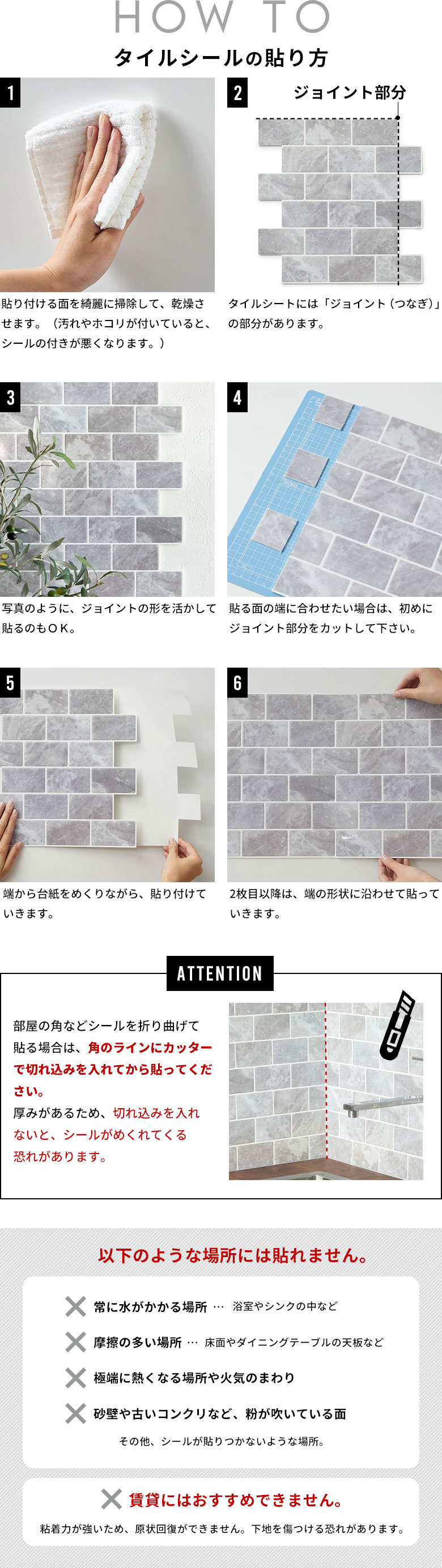 HOW TO

タイルシールの貼り方

1

貼り付ける面を綺麗に掃除して、乾燥させます。（汚れやホコリが付いていると、シールの付きが悪くなります。）

2

ジョイント部分

タイルシートには「ジョイント（つなぎ）」の部分があります。

3

写真のように、ジョイントの形を活かして貼るのもＯＫ。

4

貼る面の端に合わせたい場合は、初めにジョイント部分をカットして下さい。

5

端から台紙をめくりながら、貼り付けていきます。

6

2枚目以降は、端の形状に沿わせて貼っていきます。

ATTENTION

部屋の角などシールを折り曲げて貼る場合は、角のラインにカッターで切れ込みを入れてから貼ってください。
厚みがあるため、切れ込みを入れないと、シールがめくれてくる恐れがあります。

以下のような場所には貼れません。

常に水がかかる場所 … 浴室やシンクの中など
摩擦の多い場所 … 床面やダイニングテーブルの天板など
極端に熱くなる場所や火気のまわり
砂壁や古いコンクリなど、粉が吹いている面
その他、シールが貼りつかないような場所。

賃貸にはおすすめできません。
粘着力が強いため、原状回復ができません。下地を傷つける恐れがあります。