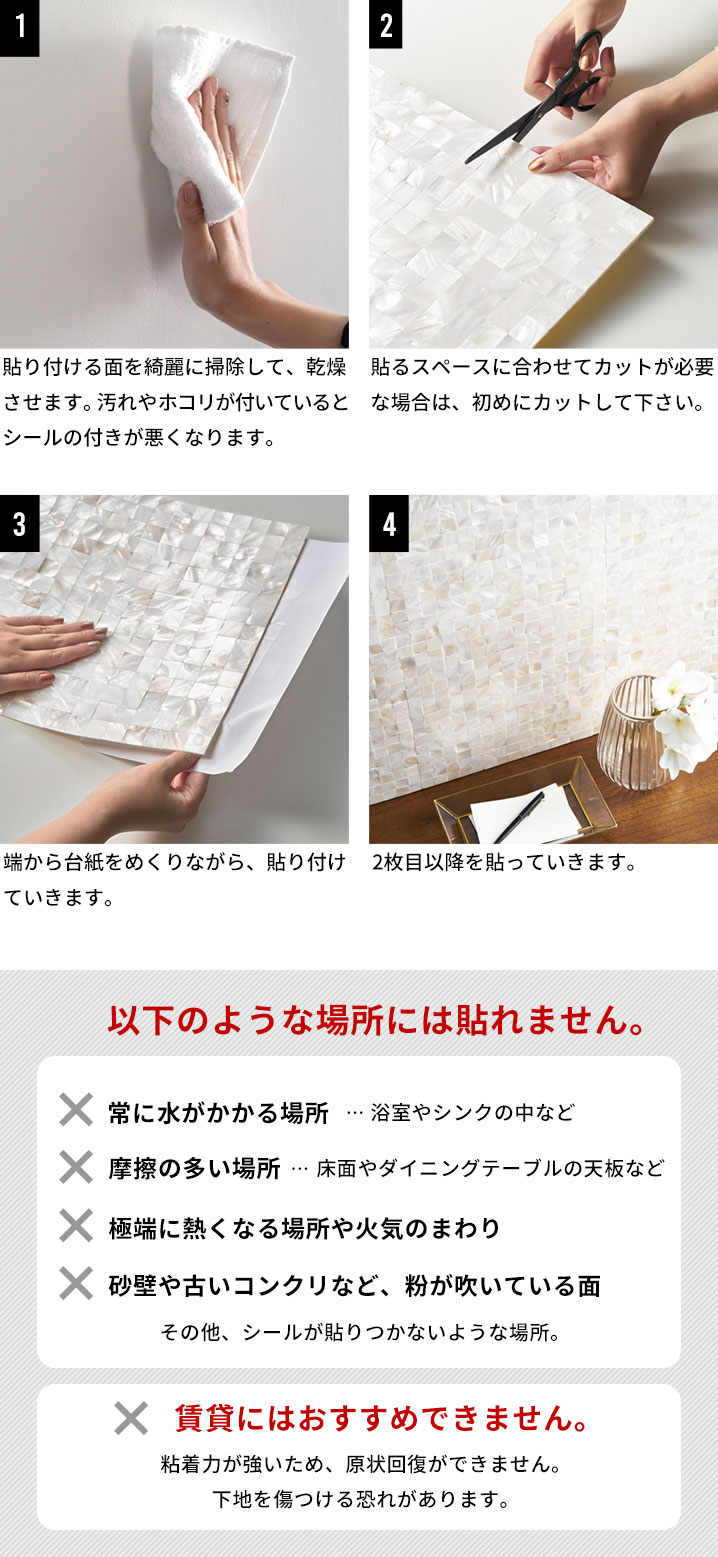 1

貼り付ける面を綺麗に掃除して、乾燥させます。汚れやホコリが付いているとシールの付きが悪くなります。

2

貼るスペースに合わせてカットが必要な場合は、初めにカットして下さい。

3

端から台紙をめくりながら、貼り付けていきます。

4

2枚目以降を貼っていきます。

以下のような場所には貼れません。

× 常に水がかかる場所 … 浴室やシンクの中など

× 摩擦の多い場所 … 床面やダイニングテーブルの天板など

× 極端に熱くなる場所や火気のまわり

× 砂壁や古いコンクリなど、粉が吹いている面

その他、シールが貼りつかないような場所。

× 賃貸にはおすすめできません。

粘着力が強いため、原状回復ができません。
下地を傷つける恐れがあります。