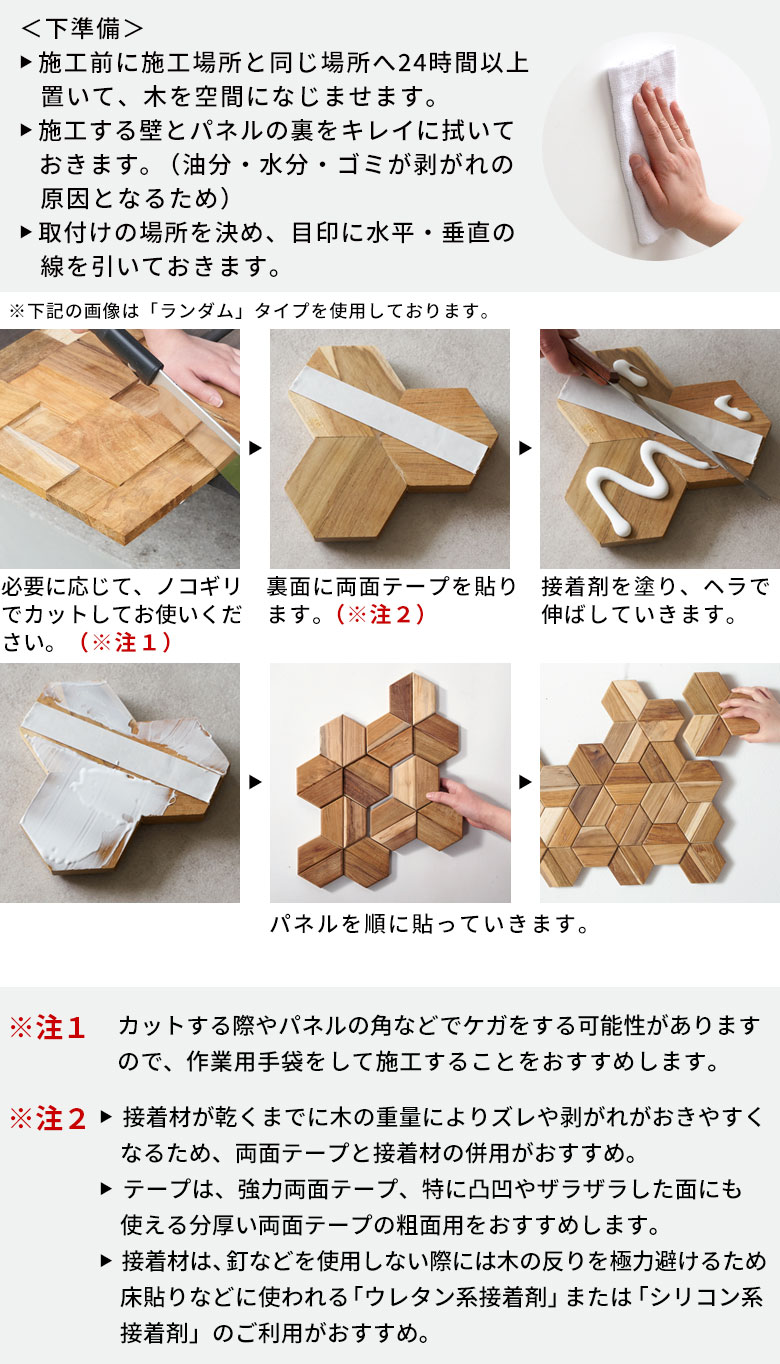 ＜下準備＞

▶ 施工前に施工場所と同じ場所へ24時間以上置いて、木を空間になじませます。

▶ 施工する壁とパネルの裏をキレイに拭いておきます。（油分・水分・ゴミが剥がれの原因となるため）

▶ 取付けの場所を決め、目印に水平・垂直の線を引いておきます。

※下記の画像は「ランダム」タイプを使用しております。

必要に応じて、ノコギリでカットしてお使いください。（※注１）

▶

裏面に両面テープを貼ります。（※注２）

▶

接着剤を塗り、ヘラで伸ばしていきます。

▶

▶

パネルを順に貼っていきます。

※注１　カットする際やパネルの角などでケガをする可能性がありますので、作業用手袋をして施工することをおすすめします。

※注２　▶ 接着材が乾くまでに木の重量によりズレや剥がれがおきやすくなるため、両面テープと接着材の併用がおすすめ。

▶ テープは、強力両面テープ、特に凸凹やザラザラした面にも使える分厚い両面テープの粗面用をおすすめします。

▶ 接着材は、釘などを使用しない際には木の反りを極力避けるため床貼りなどに使われる「ウレタン系接着剤」または「シリコン系接着剤」のご利用がおすすめ。