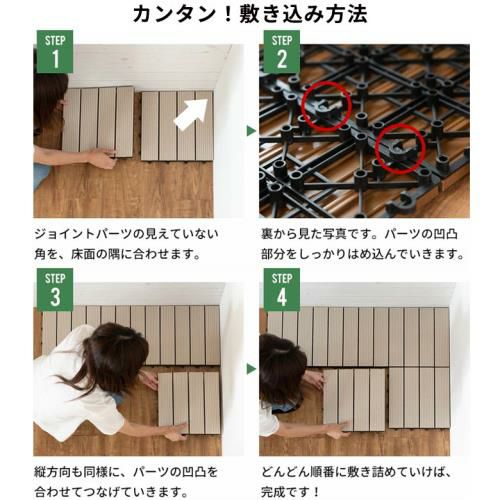 カンタン！敷き込み方法

STEP 1

ジョイントパーツの見えていない角を、床面の隅に合わせます。

STEP 2

裏から見た写真です。パーツの凹凸部分をしっかりはめ込んでいきます。

STEP 3

縦方向も同様に、パーツの凹凸を合わせてつなげていきます。

STEP 4

どんどん順番に敷き詰めていけば、完成です！