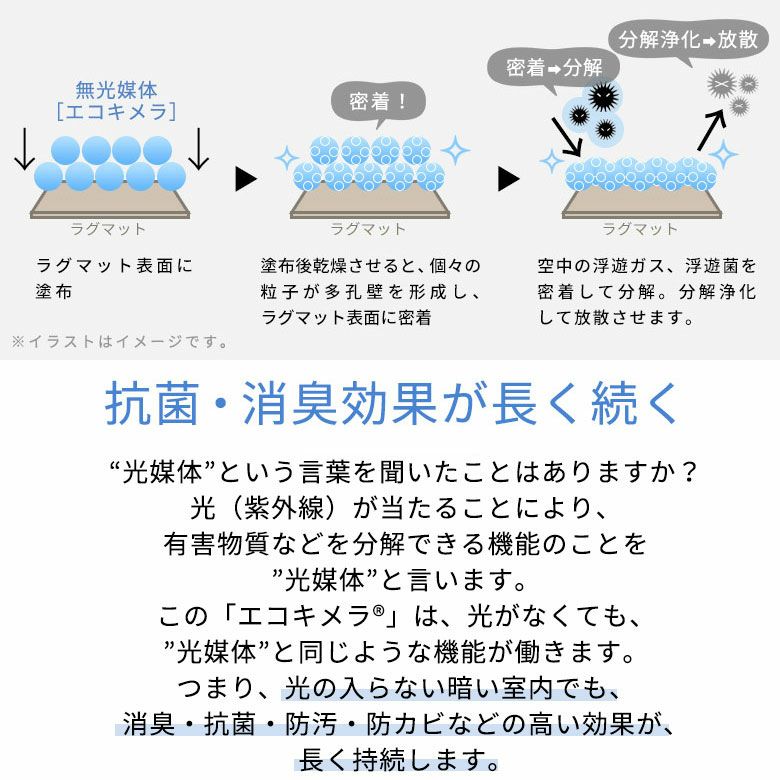 無光媒体
[エコキメラ]

ラグマット

ラグマット表面に塗布

密着！

ラグマット

塗布後乾燥させると、個々の粒子が多孔壁を形成し、ラグマット表面に密着

密着➡分解

分解浄化➡放散

ラグマット

空中の浮遊ガス、浮遊菌を密着して分解。分解浄化して放散させます。

※イラストはイメージです。

抗菌・消臭効果が長く続く

“光媒体”という言葉を聞いたことはありますか？
光（紫外線）が当たることにより、
有害物質などを分解できる機能のことを
”光媒体”と言います。
この「エコキメラ®」は、光がなくても、
”光媒体”と同じような機能が働きます。
つまり、光の入らない暗い室内でも、
消臭・抗菌・防汚・防カビなどの高い効果が、
長く持続します。